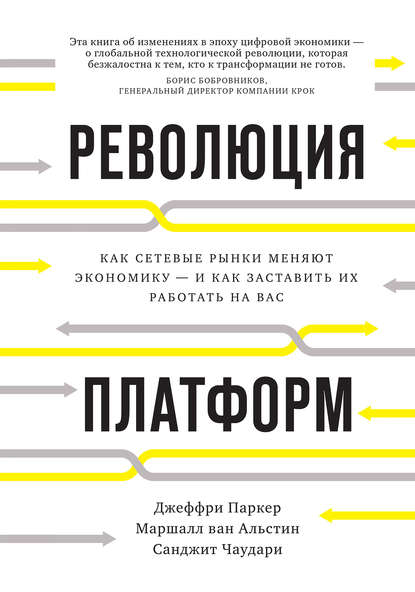 Эта книга об изменениях в эпоху цифровой экономики — о глобальной технологической революции, которая безжалостна к тем, кто к трансформации не готов.

БОРИС БОБРОВНИКОВ,
ГЕНЕРАЛЬНЫЙ ДИРЕКТОР КОМПАНИИ КРОК

РЕВОЛЮЦИЯ

КАК СЕТЕВЫЕ РЫНКИ МЕНЯЮТ ЭКОНОМИКУ — И КАК ЗАСТАВИТЬ ИХ РАБОТАТЬ НА ВАС

ПЛАТФОРМ

Джеффри Паркер
Маршалл ван Альстин
Санджит Чаудари